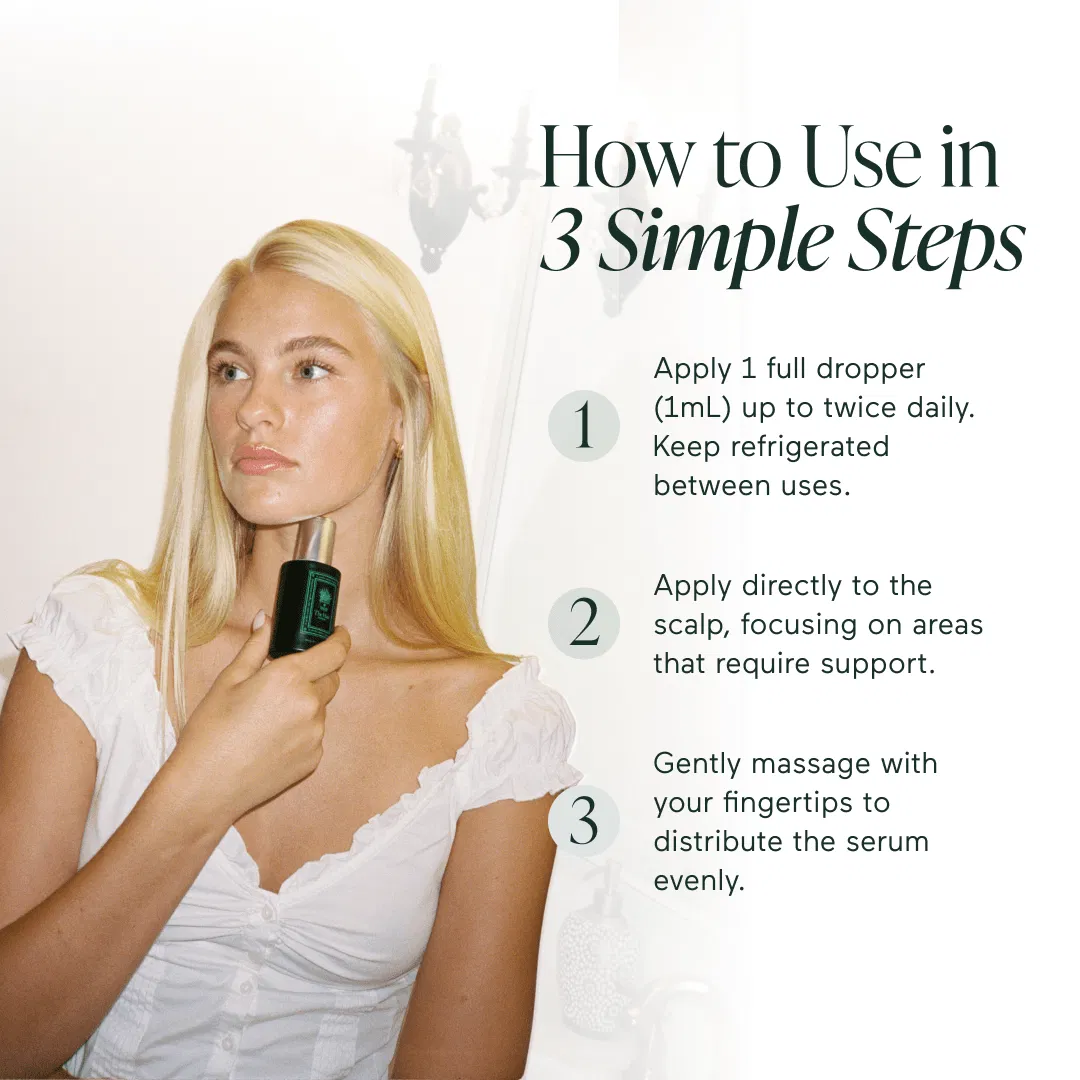 How to Use in
3 Simple Steps

1 Apply 1 full dropper (1mL) up to twice daily. Keep refrigerated between uses.

2 Apply directly to the scalp, focusing on areas that require support.

3 Gently massage with your fingertips to distribute the serum evenly.