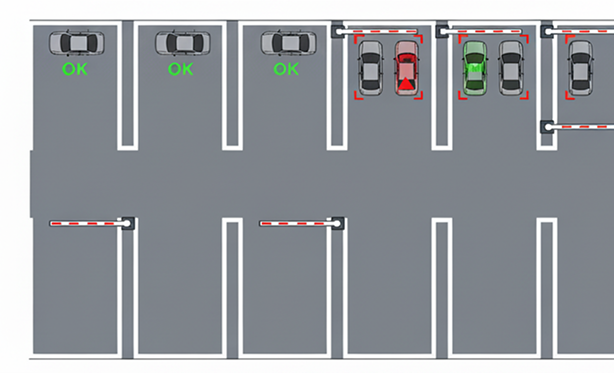 OK

OK

OK