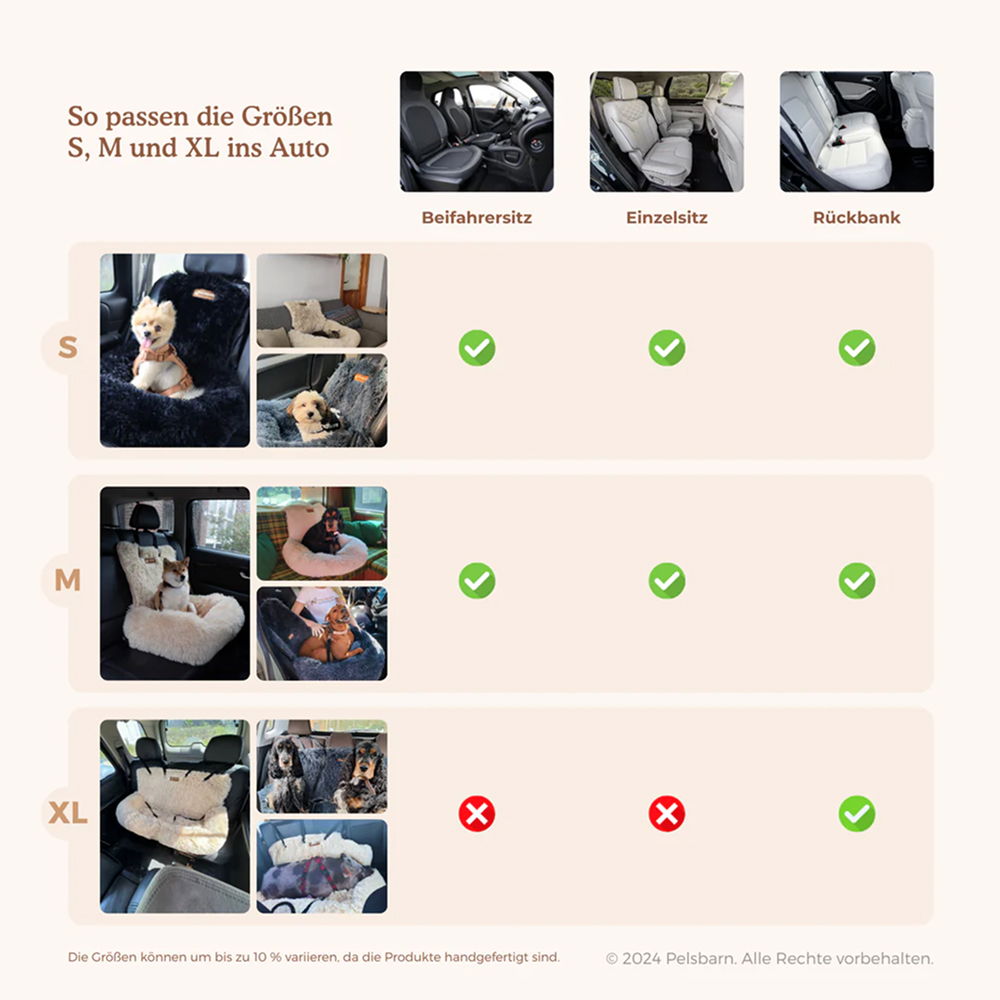 So passen die Größen S, M und XL ins Auto

Beifahrersitz Einzelsitz Rückbank

S

M

XL

Die Größen können um bis zu 10 % variieren, da die Produkte handgefertigt sind.

© 2024 Pelsbarn. Alle Rechte vorbehalten.