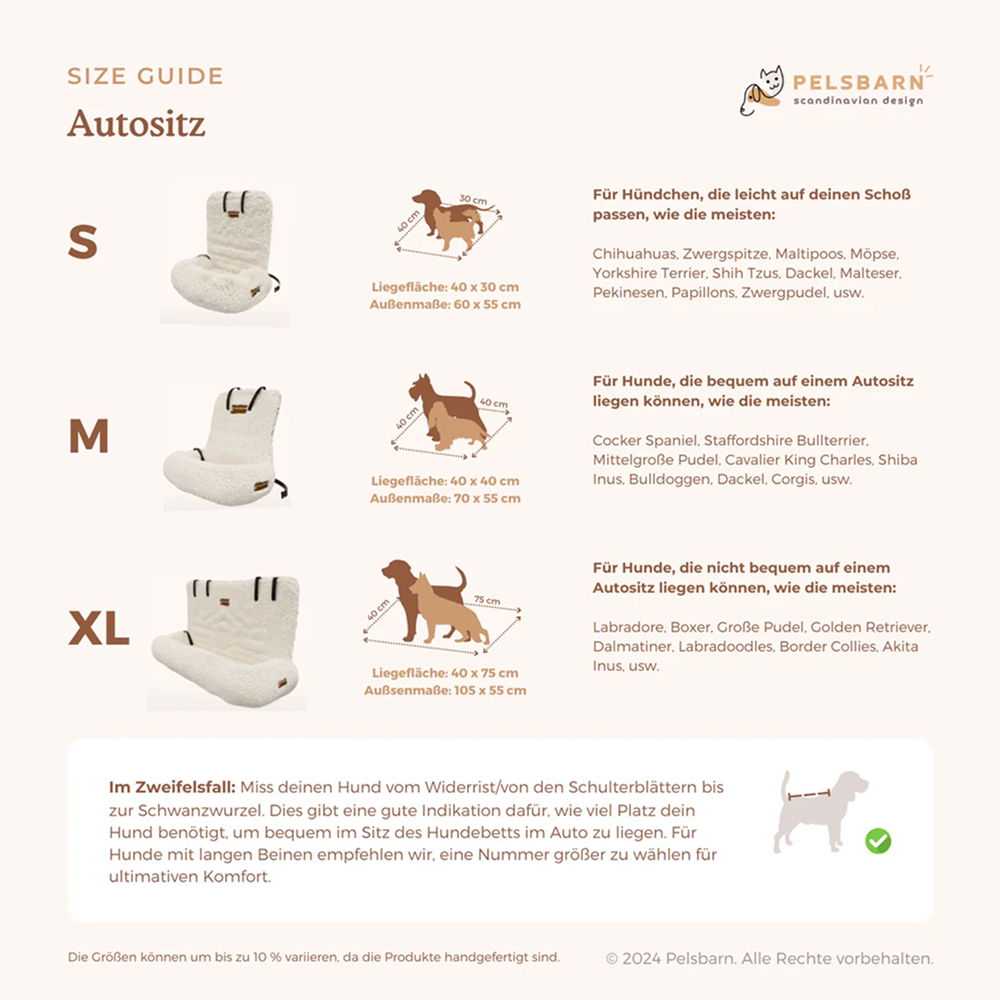 SIZE GUIDE
Autositz

PELSBARN
scandinavian design

S

40 cm
30 cm

Liegefläche: 40 x 30 cm
Außenmaße: 60 x 55 cm

Für Hündchen, die leicht auf deinen Schoß passen, wie die meisten:

Chihuahuas, Zwergspitze, Maltipoos, Möpse, Yorkshire Terrier, Shih Tzus, Dackel, Malteser, Pekinesen, Papillons, Zwergpudel, usw.

M

40 cm
40 cm

Liegefläche: 40 x 40 cm
Außenmaße: 70 x 55 cm

Für Hunde, die bequem auf einem Autositz liegen können, wie die meisten:

Cocker Spaniel, Staffordshire Bullterrier, Mittelgroße Pudel, Cavalier King Charles, Shiba Inus, Bulldoggen, Dackel, Corgis, usw.

XL

40 cm
75 cm

Liegefläche: 40 x 75 cm
Außsenmaße: 105 x 55 cm

Für Hunde, die nicht bequem auf einem Autositz liegen können, wie die meisten:

Labradore, Boxer, Große Pudel, Golden Retriever, Dalmatiner, Labradoodles, Border Collies, Akita Inus, usw.

Im Zweifelsfall: Miss deinen Hund vom Widerrist/von den Schulterblättern bis zur Schwanzwurzel. Dies gibt eine gute Indikation dafür, wie viel Platz dein Hund benötigt, um bequem im Sitz des Hundebetts im Auto zu liegen. Für Hunde mit langen Beinen empfehlen wir, eine Nummer größer zu wählen für ultimativen Komfort.

Die Größen können um bis zu 10 % variieren, da die Produkte handgefertigt sind.

© 2024 Pelsbarn. Alle Rechte vorbehalten.