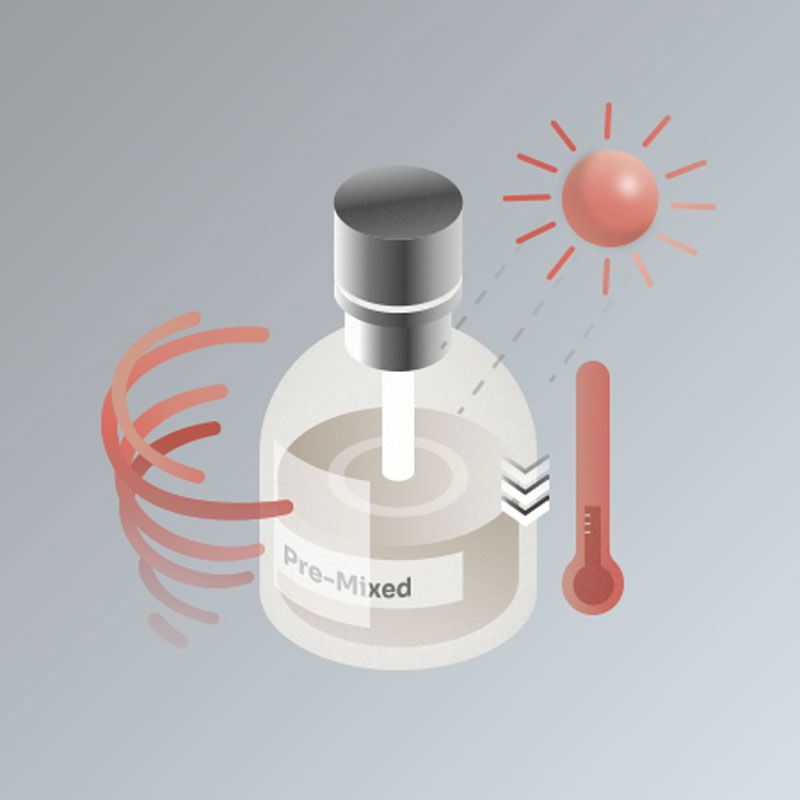 Pre-Mixed