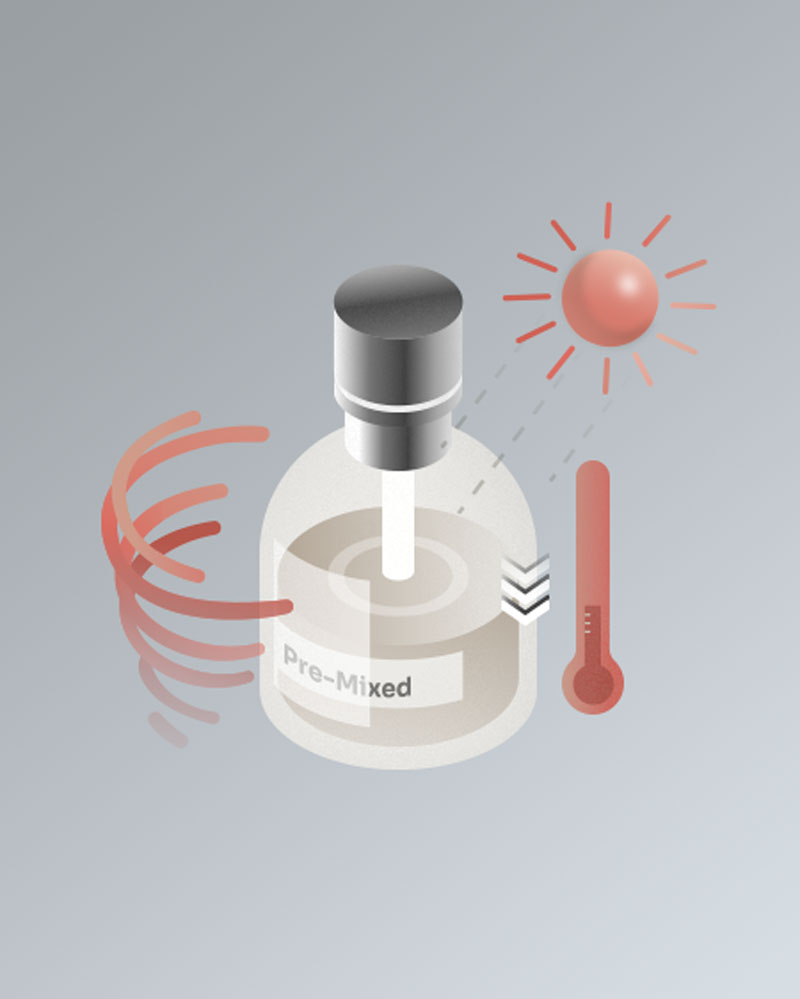 Pre-Mixed