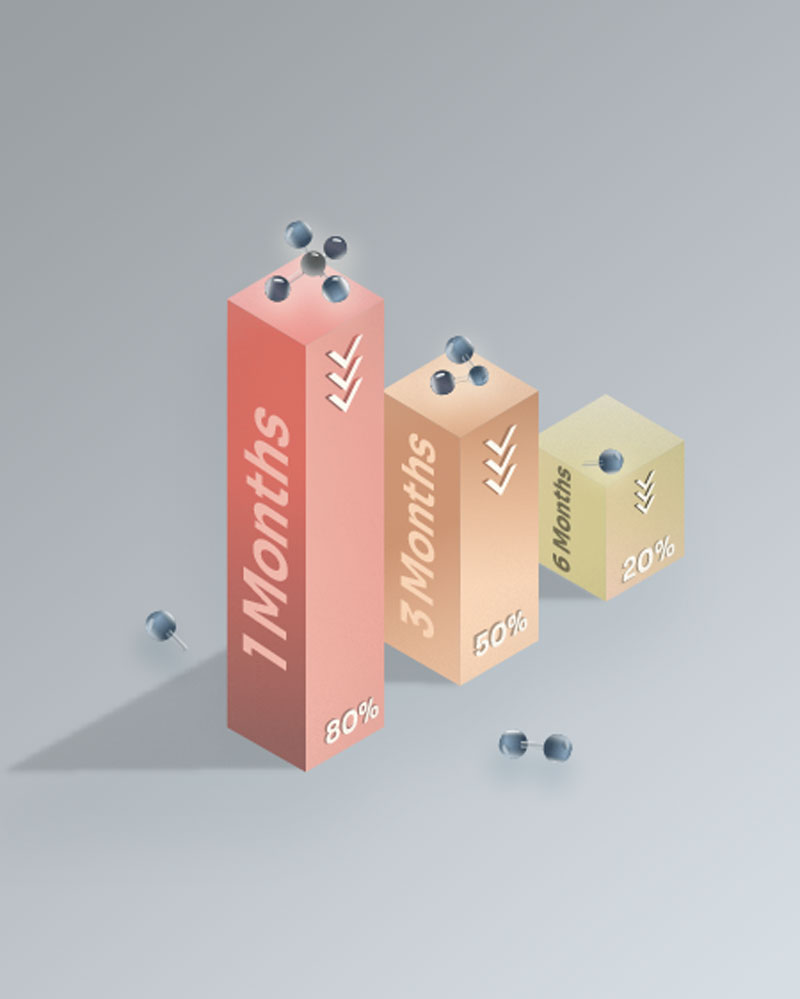 1 Months
80%
3 Months
50%
6 Months
20%