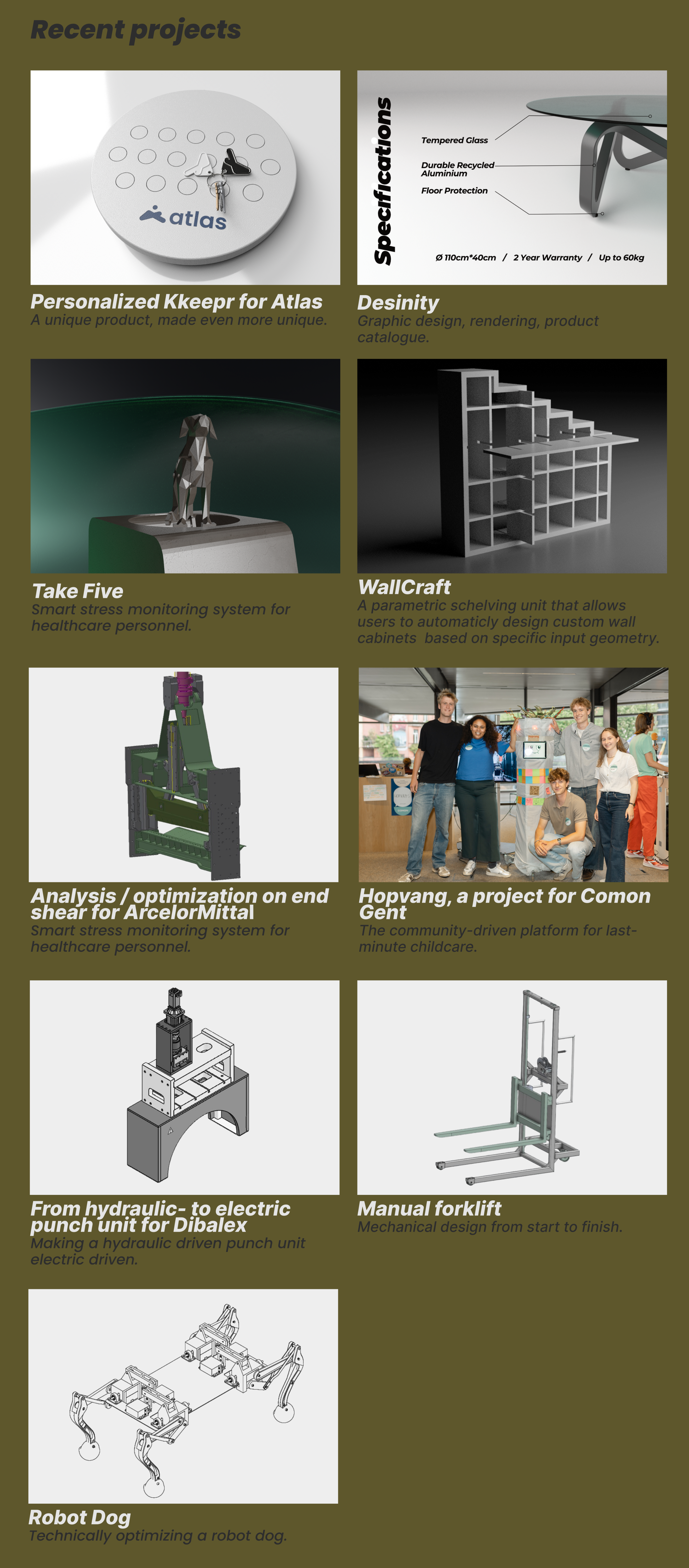 Recent projects

atlas

Personalized Kkeepr for Atlas
A unique product, made even more unique.

Specifications
Tempered Glass
Durable Recycled Aluminium
Floor Protection
Ø 110cm*40cm / 2 Year Warranty / Up to 60kg

Desinity
Graphic design, rendering, product catalogue.

Take Five
Smart stress monitoring system for healthcare personnel.

WallCraft
A parametric schelving unit that allows users to automaticly design custom wall cabinets based on specific input geometry.

Analysis / optimization on end shear for ArcelorMittal
Smart stress monitoring system for healthcare personnel.

Hopvang, a project for Comon Gent
The community-driven platform for last-minute childcare.

From hydraulic- to electric punch unit for Dibalex
Making a hydraulic driven punch unit electric driven.

Manual forklift
Mechanical design from start to finish.

Robot Dog
Technically optimizing a robot dog.