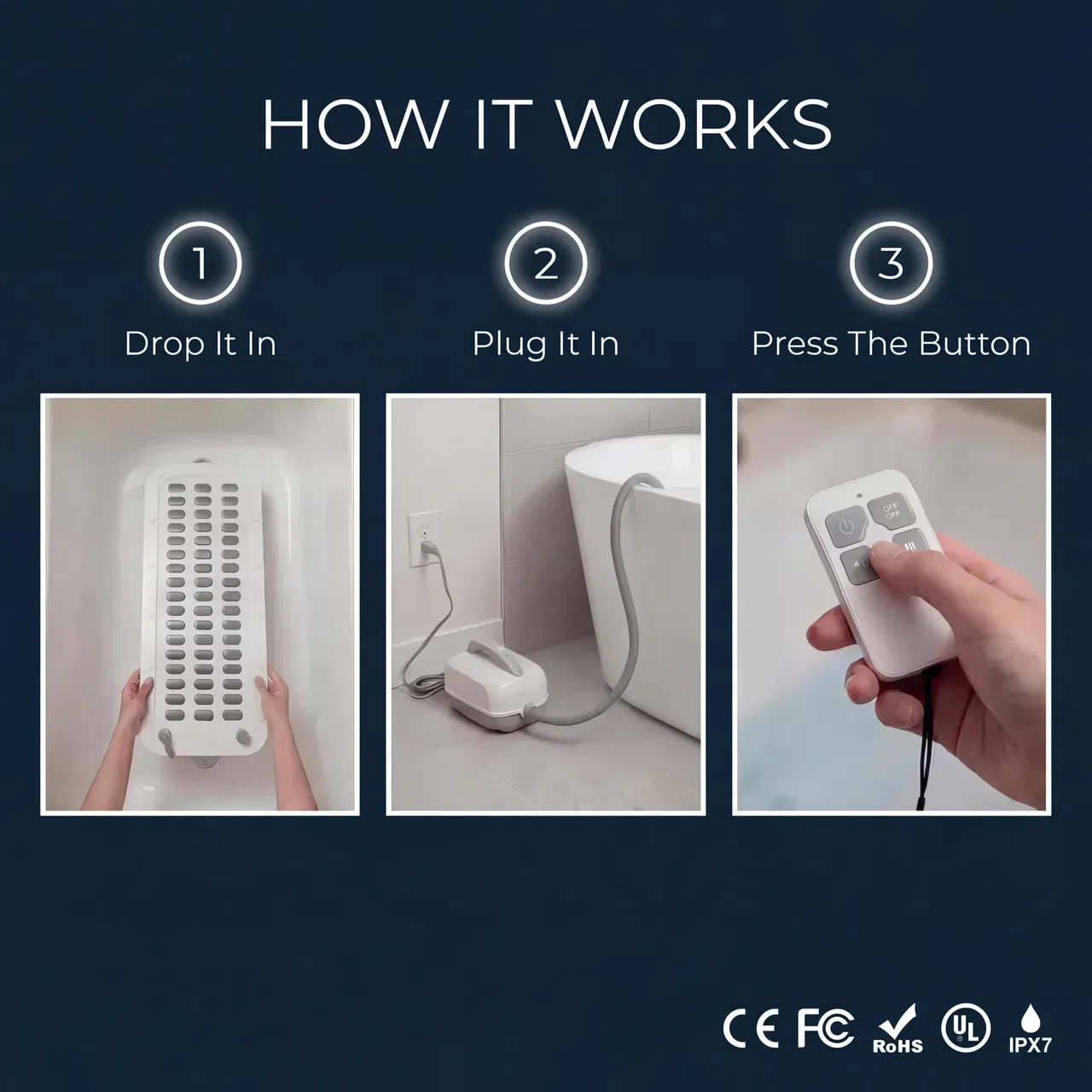 HOW IT WORKS

1
Drop It In

2
Plug It In

3
Press The Button

OFF
OFF

CE FC RoHS UL IPX7