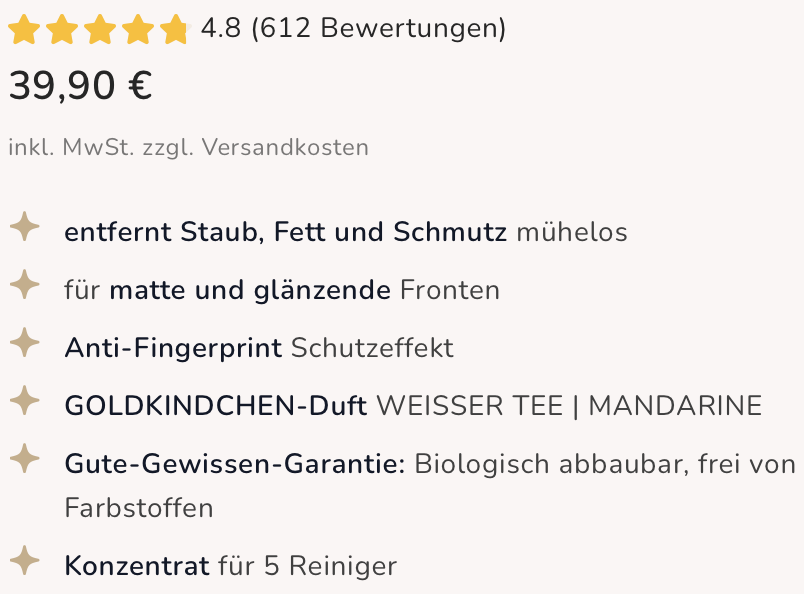 4.8 (612 Bewertungen)

39,90 €

inkl. MwSt. zzgl. Versandkosten

entfernt Staub, Fett und Schmutz mühelos

für matte und glänzende Fronten

Anti-Fingerprint Schutzeffekt

GOLDKINDCHEN-Duft WEISSER TEE | MANDARINE

Gute-Gewissen-Garantie: Biologisch abbaubar, frei von Farbstoffen

Konzentrat für 5 Reiniger